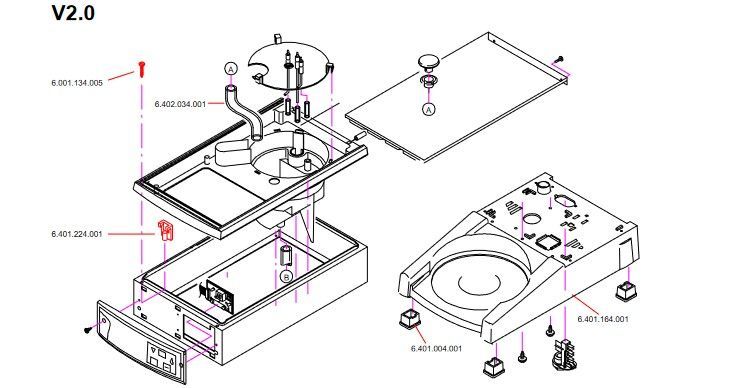 V2.0

6.001.134.005

A

6.402.034.001

A

6.401.224.001

B

6.401.164.001

6.401.004.001