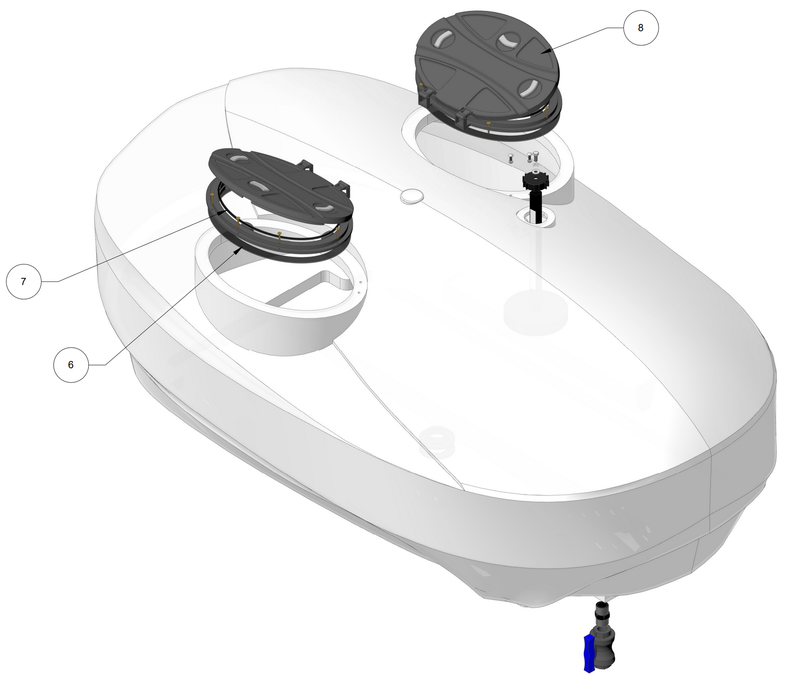 8

7

6