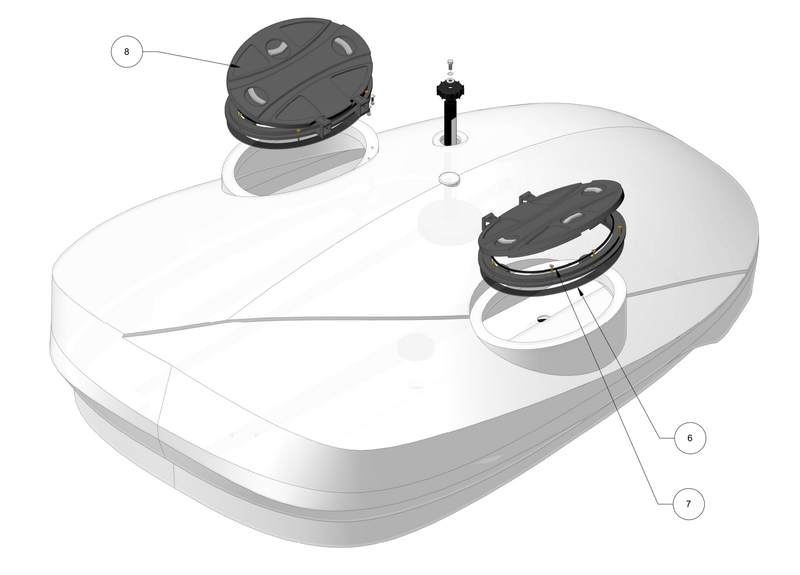 8

6

7