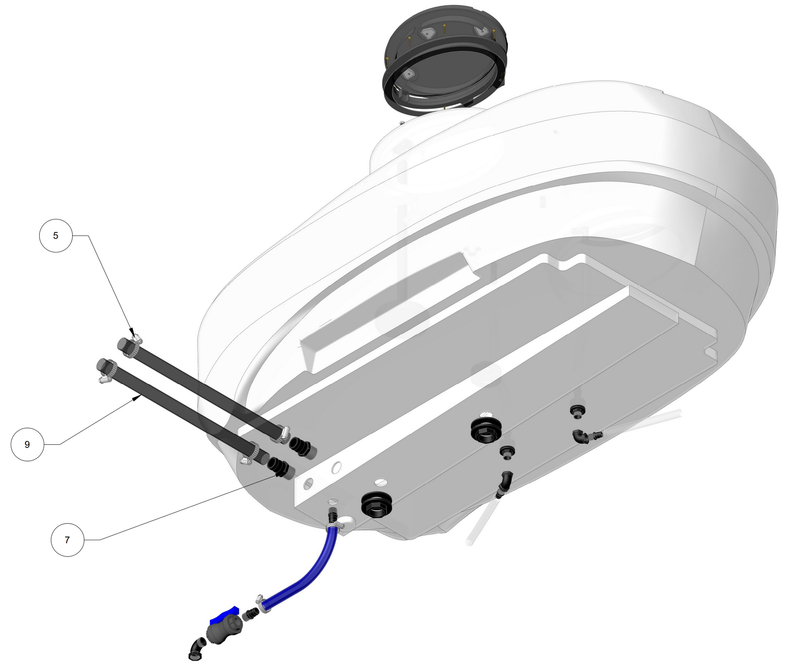 5

9

7