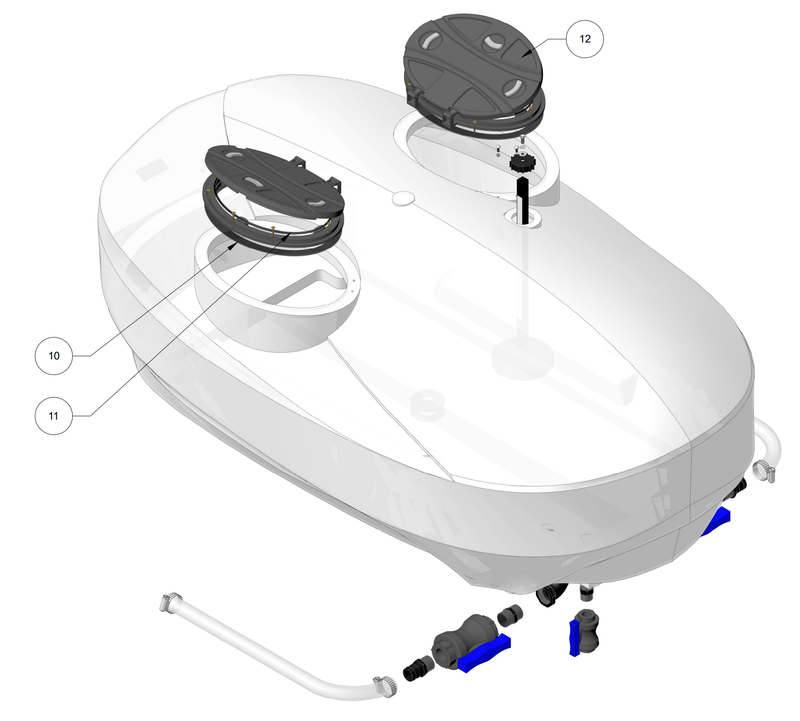 12

10

11