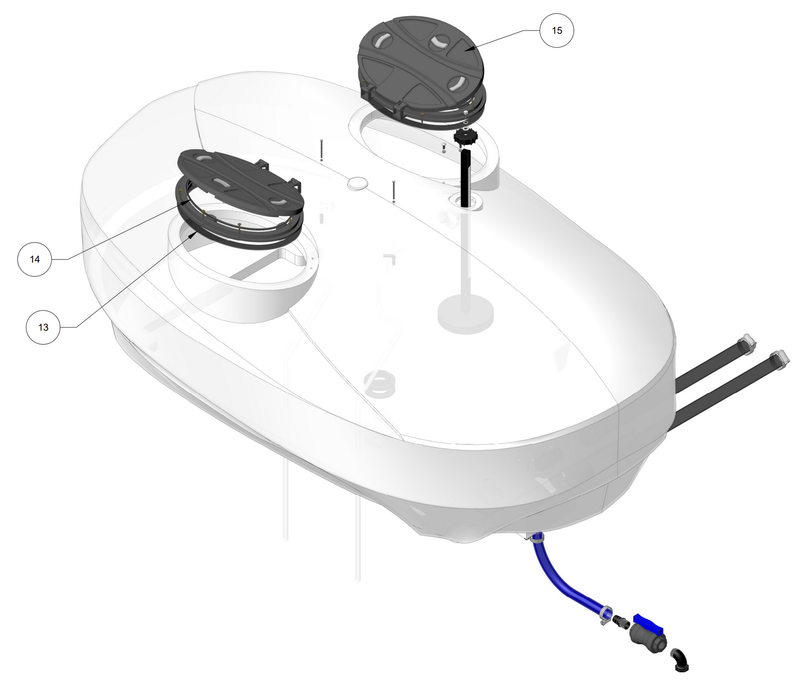 15

14

13