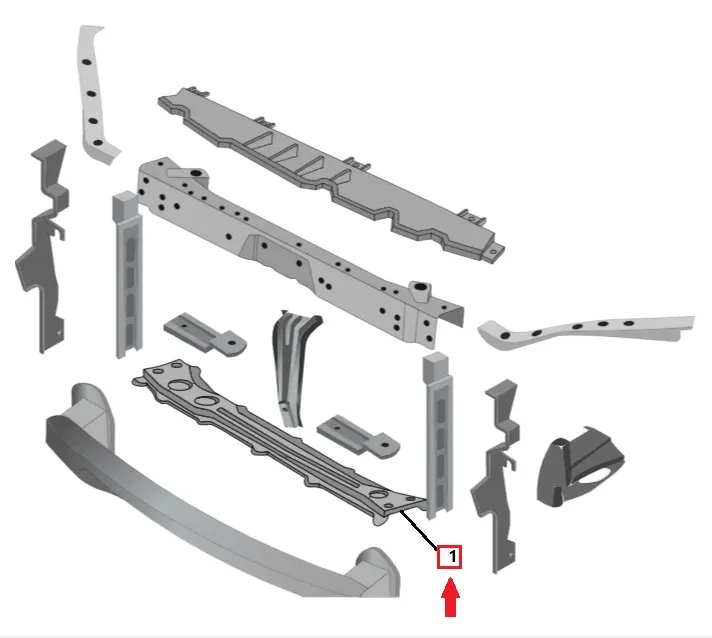 1