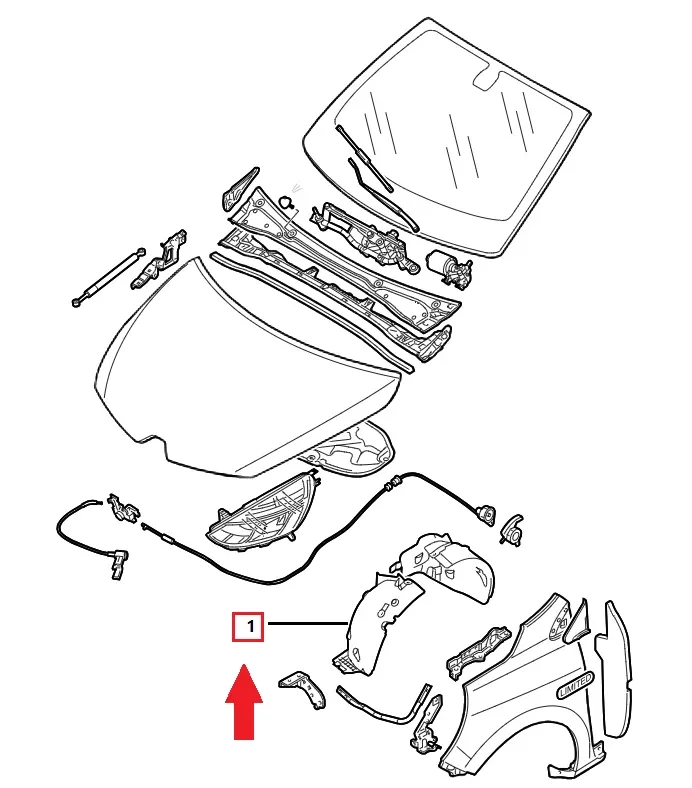 1

LIMITED