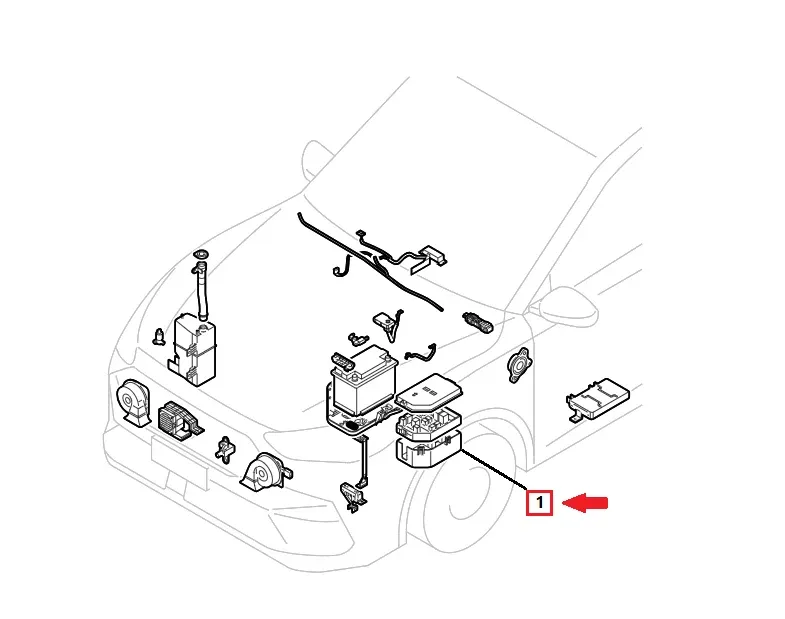 1