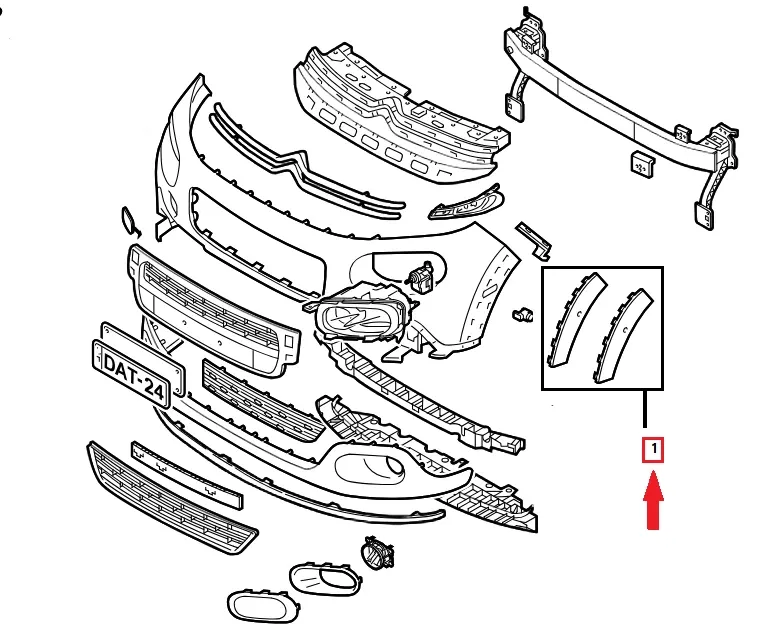 DAT-24

1