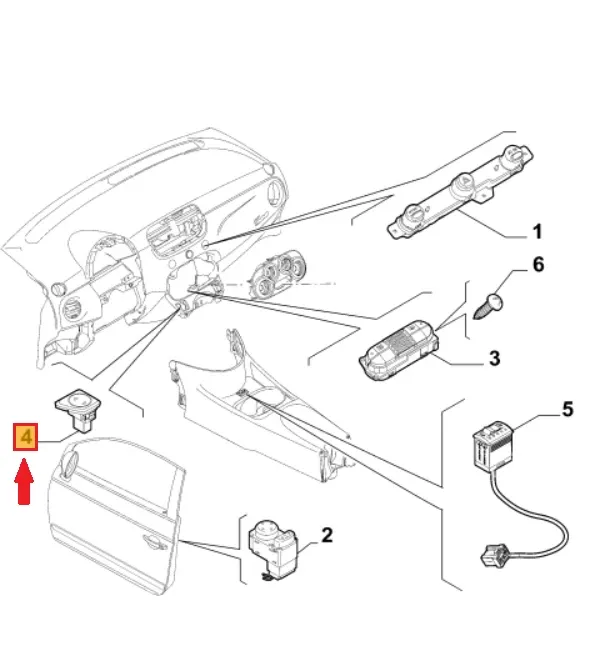 1
6
3
5
4
2