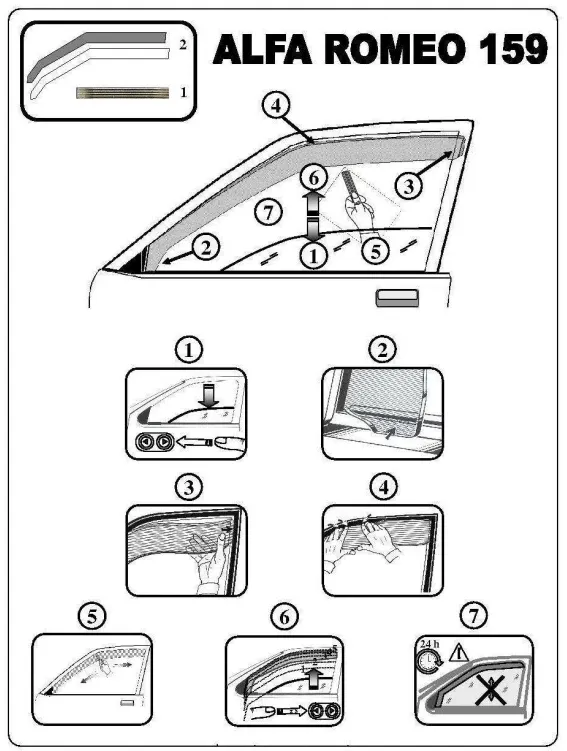 2
1
ALFA ROMEO 159
4
6
3
7
2
1
5
1
2
3
4
5
6
7
24 h