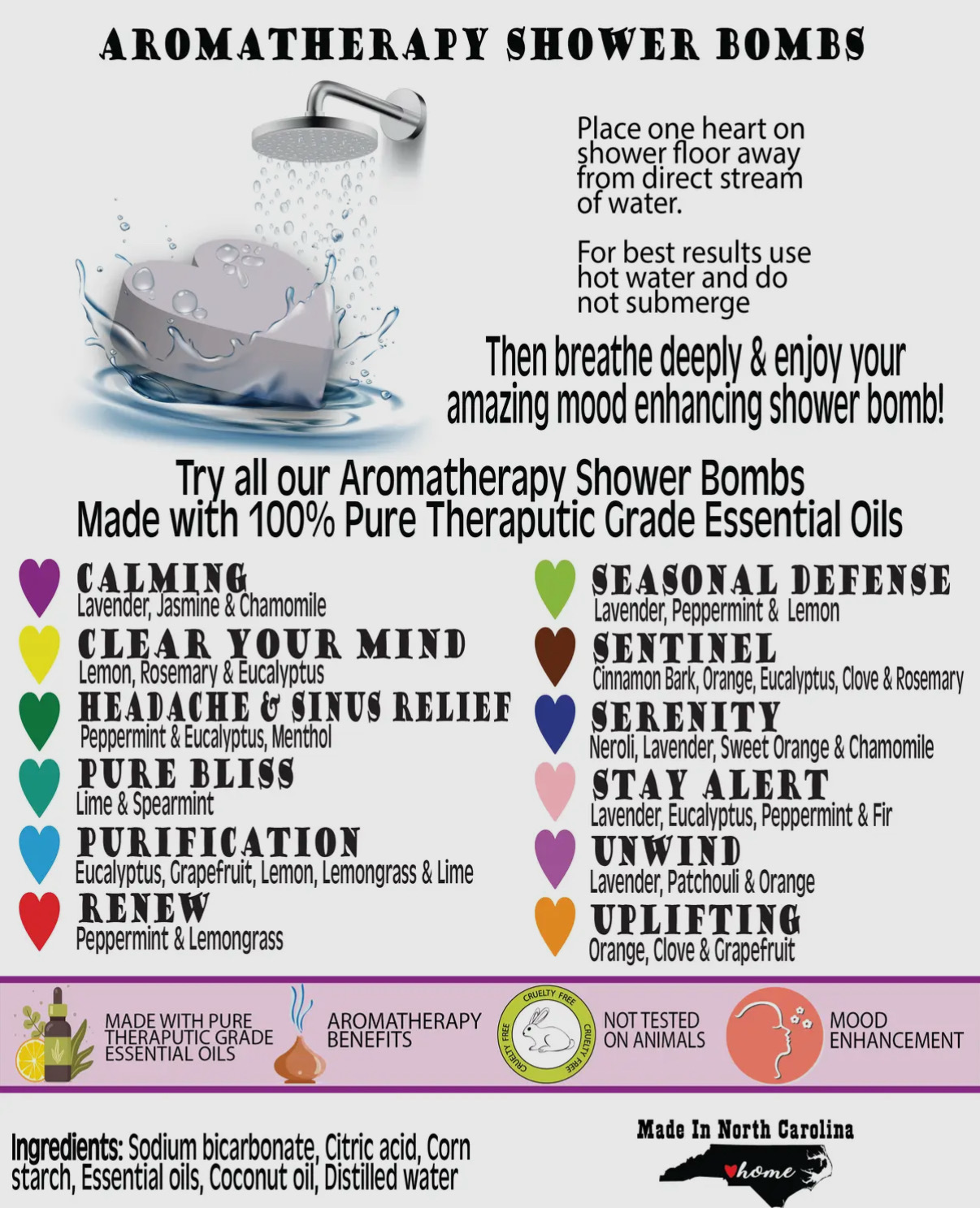 AROMATHERAPY SHOWER BOMBS

Place one heart on shower floor away from direct stream of water.

For best results use hot water and do not submerge

Then breathe deeply & enjoy your amazing mood enhancing shower bomb!

Try all our Aromatherapy Shower Bombs
Made with 100% Pure Theraputic Grade Essential Oils

CALMING
Lavender, Jasmine & Chamomile

CLEAR YOUR MIND
Lemon, Rosemary & Eucalyptus

HEADACHE & SINUS RELIEF
Peppermint & Eucalyptus, Menthol

PURE BLISS
Lime & Spearmint

PURIFICATION
Eucalyptus, Grapefruit, Lemon, Lemongrass & Lime

RENEW
Peppermint & Lemongrass

SEASONAL DEFENSE
Lavender, Peppermint & Lemon

SENTINEL
Cinnamon Bark, Orange, Eucalyptus, Clove & Rosemary

SERENITY
Neroli, Lavender, Sweet Orange & Chamomile

STAY ALERT
Lavender, Eucalyptus, Peppermint & Fir

UNWIND
Lavender, Patchouli & Orange

UPLIFTING
Orange, Clove & Grapefruit

MADE WITH PURE THERAPUTIC GRADE ESSENTIAL OILS

AROMATHERAPY BENEFITS

CRUELTY FREE CRUELTY FREE CRUELTY FREE

NOT TESTED ON ANIMALS

MOOD ENHANCEMENT

Ingredients: Sodium bicarbonate, Citric acid, Corn starch, Essential oils, Coconut oil, Distilled water

Made In North Carolina
home