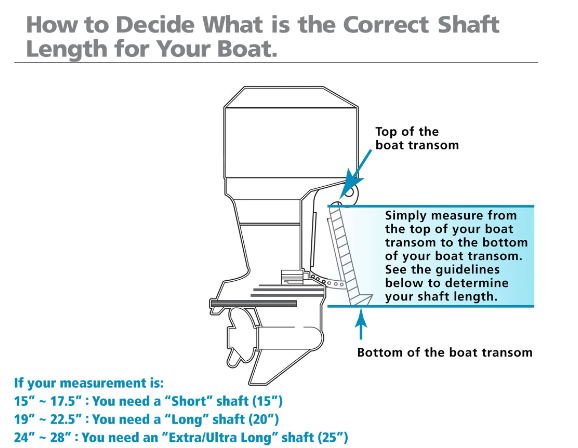 How to Decide What is the Correct Shaft Length for Your Boat.

Top of the boat transom

Simply measure from the top of your boat transom to the bottom of your boat transom. See the guidelines below to determine your shaft length.

Bottom of the boat transom

If your measurement is:
15" ~ 17.5" : You need a "Short" shaft (15")
19" ~ 22.5" : You need a "Long" shaft (20")
24" ~ 28" : You need an "Extra/Ultra Long" shaft (25")