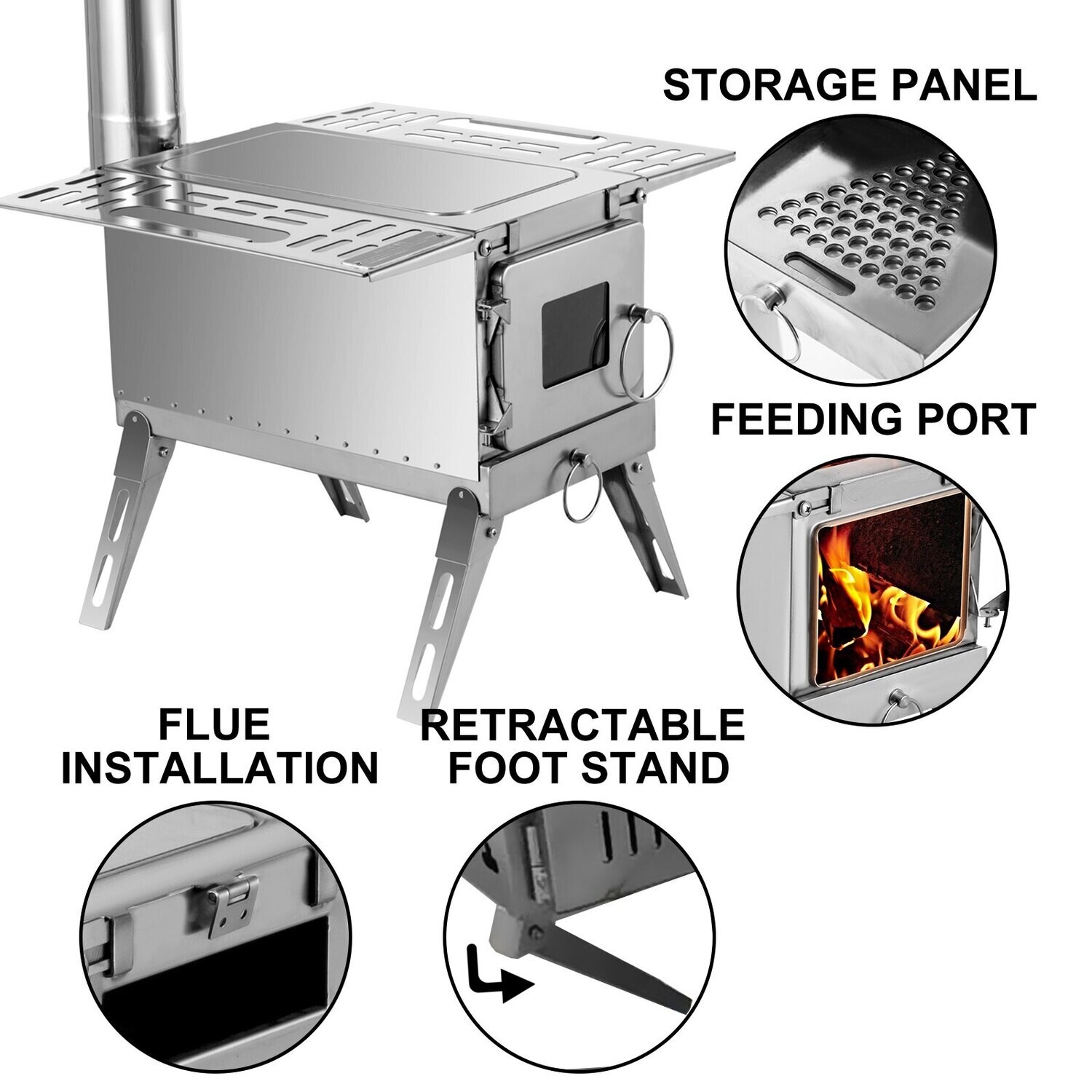 STORAGE PANEL

FEEDING PORT

FLUE INSTALLATION

RETRACTABLE FOOT STAND