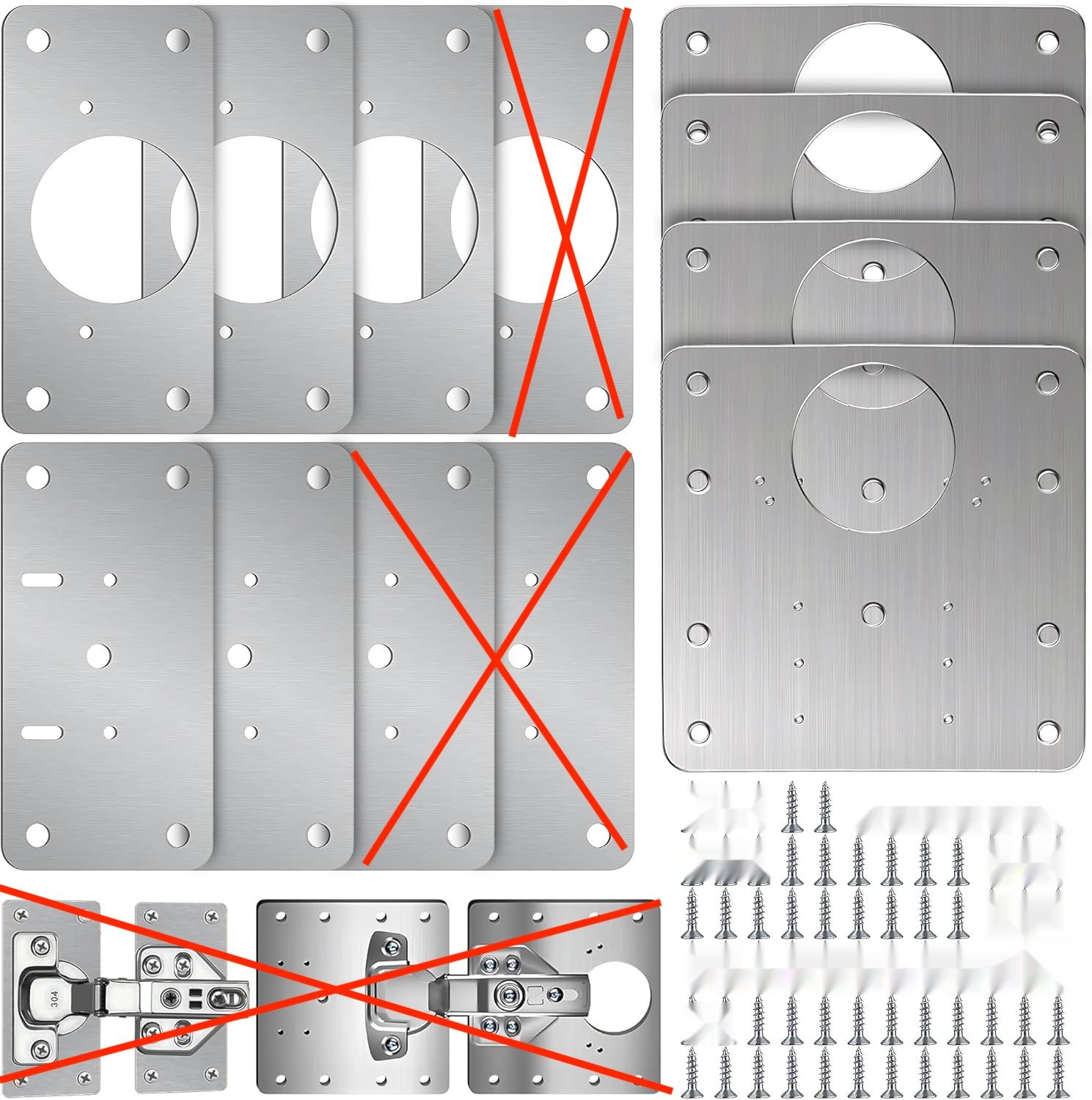 304