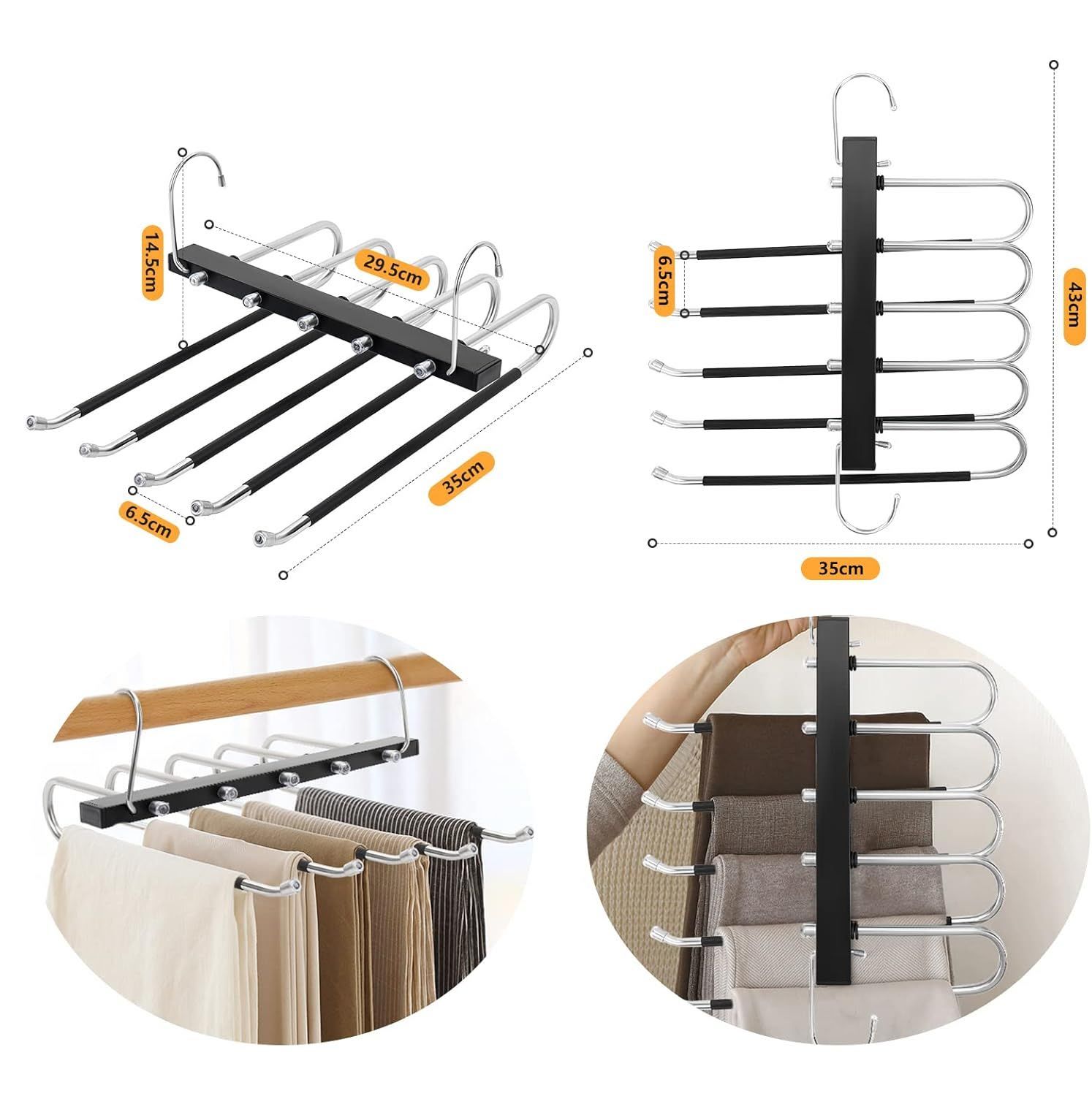 14.5cm
29.5cm
35cm
6.5cm
6.5cm
43cm
35cm