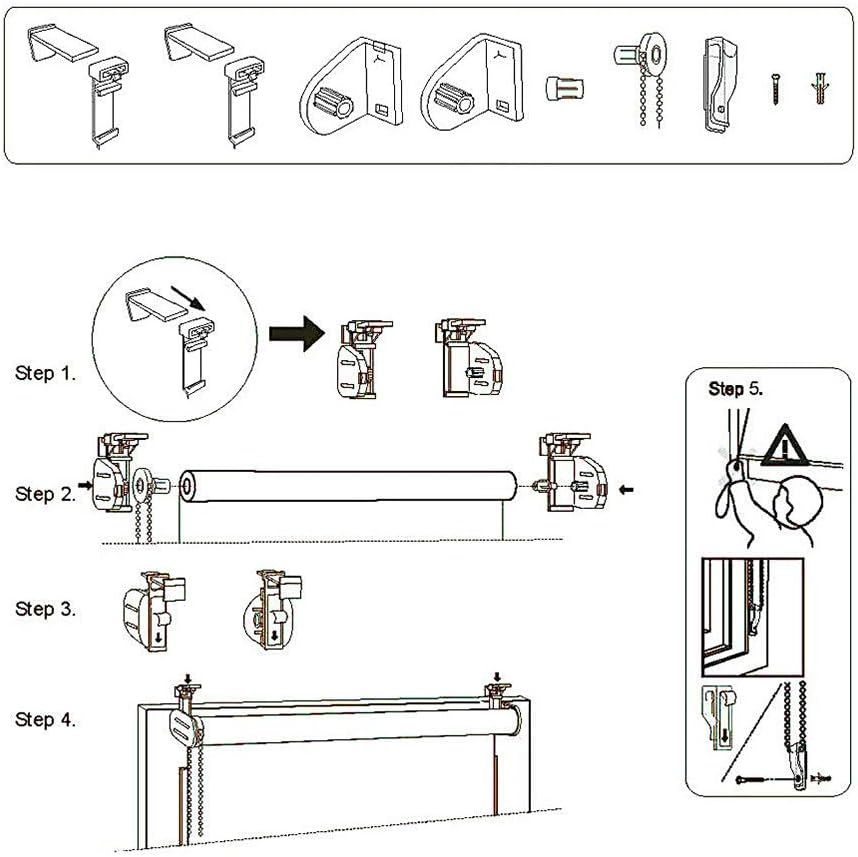 Step 1.

Step 2.

Step 3.

Step 4.

Step 5.