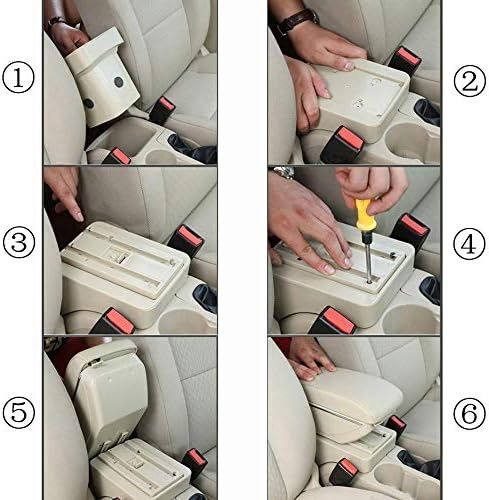 ①

②

③

④

⑤

⑥