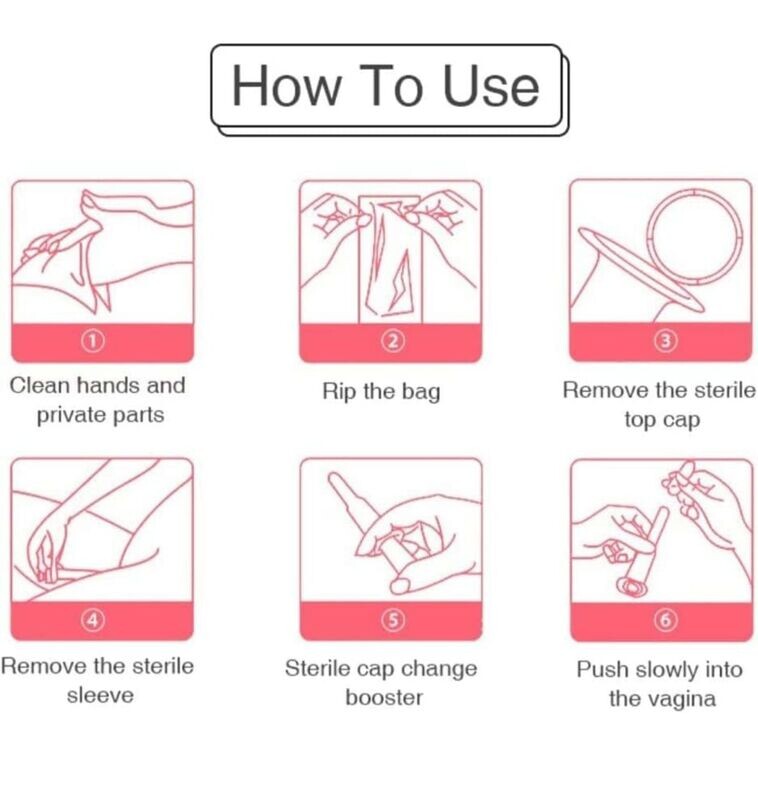 How To Use

①

Clean hands and private parts

②

Rip the bag

③

Remove the sterile top cap

④

Remove the sterile sleeve

⑤

Sterile cap change booster

⑥

Push slowly into the vagina