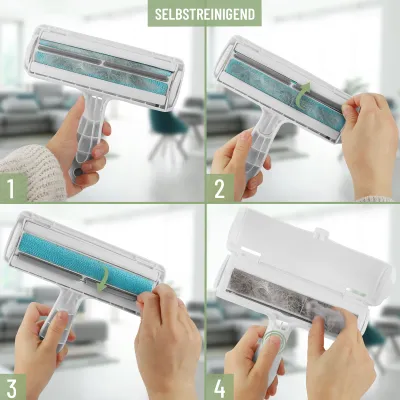 SELBSTREINIGEND

1

2

3

4