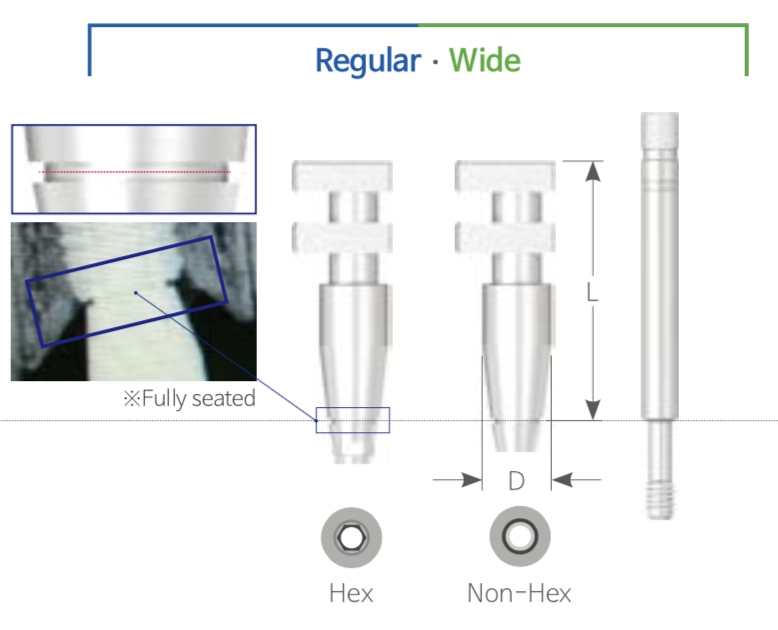 Regular · Wide

※Fully seated

L

D

Hex

Non-Hex