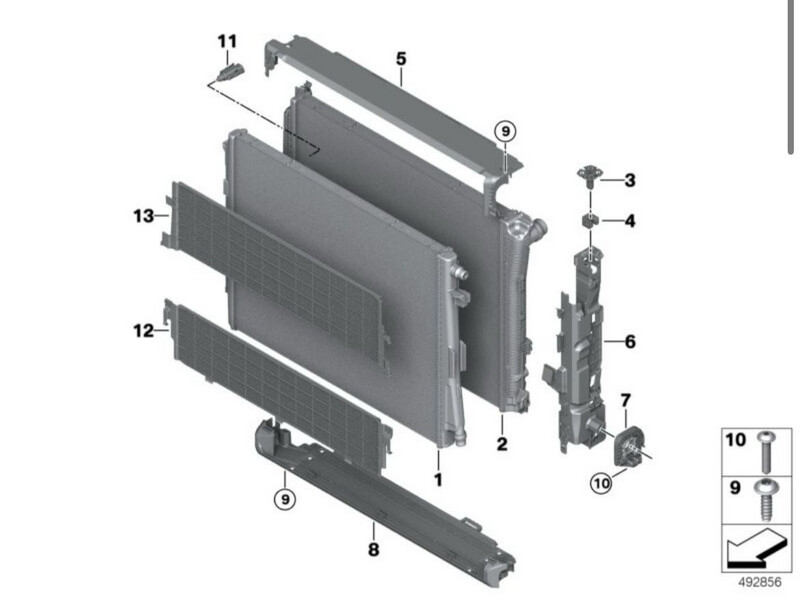 11
5
9
3
4
13
6
12
7
2
1
10
9
8
10
9
492856