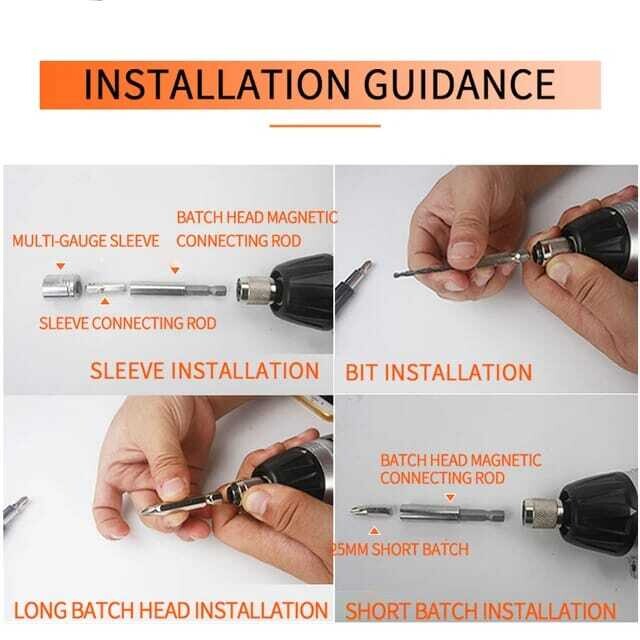 INSTALLATION GUIDANCE

MULTI-GAUGE SLEEVE

BATCH HEAD MAGNETIC CONNECTING ROD

SLEEVE CONNECTING ROD

SLEEVE INSTALLATION

BIT INSTALLATION

LONG BATCH HEAD INSTALLATION

BATCH HEAD MAGNETIC CONNECTING ROD

25MM SHORT BATCH

SHORT BATCH INSTALLATION