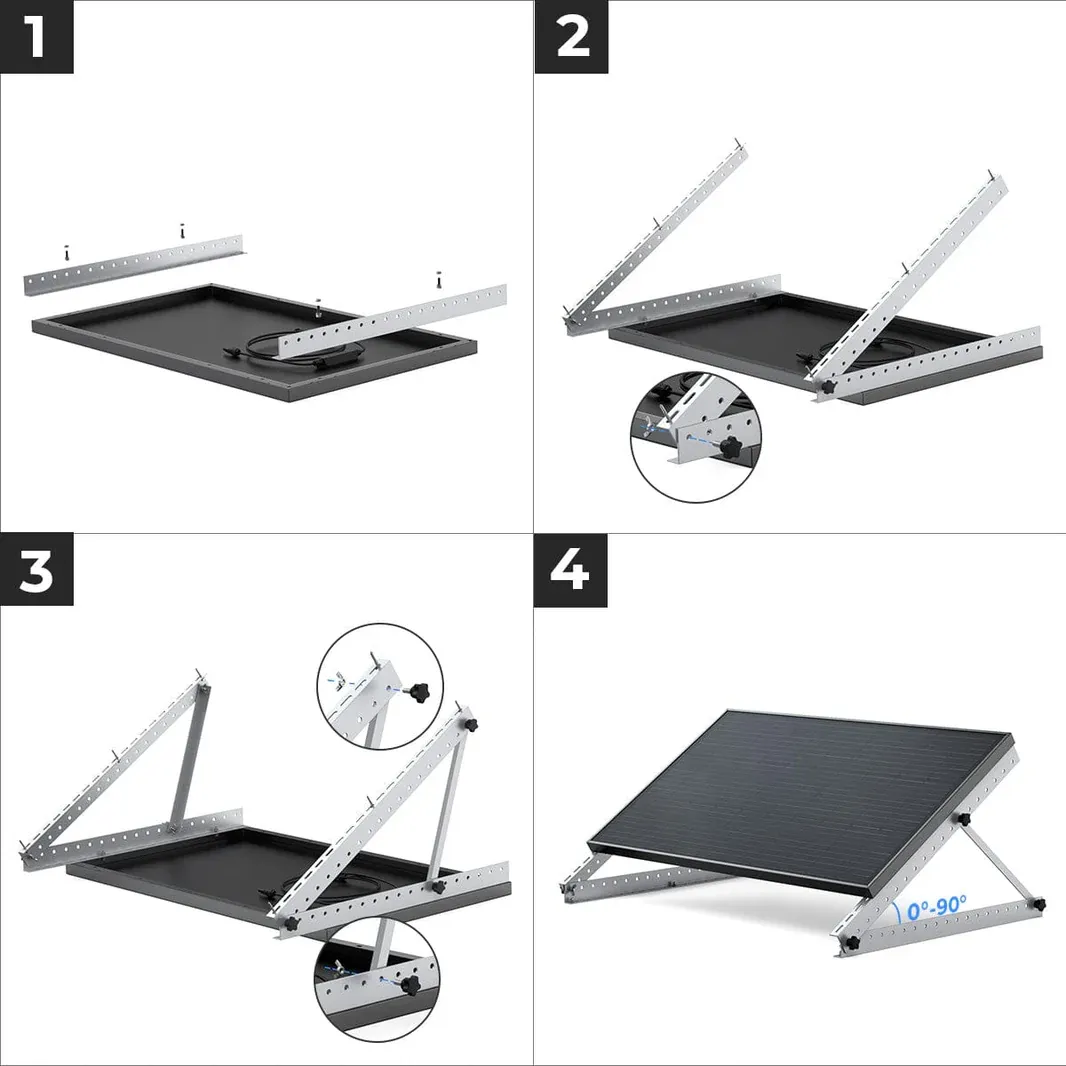 1

2

3

4

0°-90°