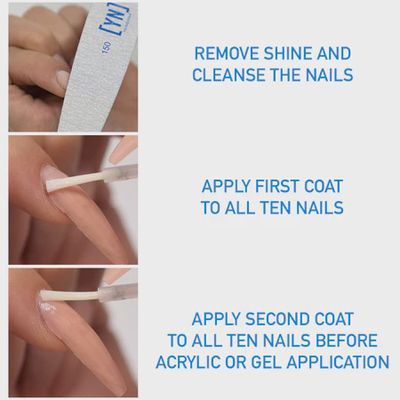 [YN]
150

REMOVE SHINE AND CLEANSE THE NAILS

APPLY FIRST COAT TO ALL TEN NAILS

APPLY SECOND COAT TO ALL TEN NAILS BEFORE ACRYLIC OR GEL APPLICATION