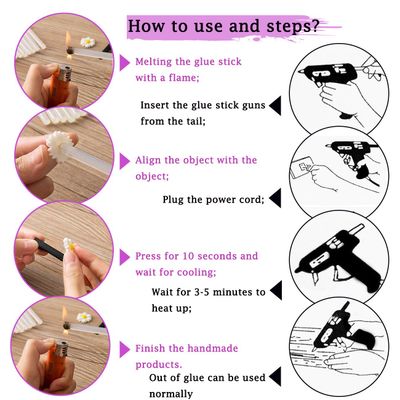 How to use and steps?

Melting the glue stick with a flame;

Insert the glue stick guns from the tail;

Align the object with the object;

Plug the power cord;

Press for 10 seconds and wait for cooling;

Wait for 3-5 minutes to heat up;

Finish the handmade products.

Out of glue can be used normally