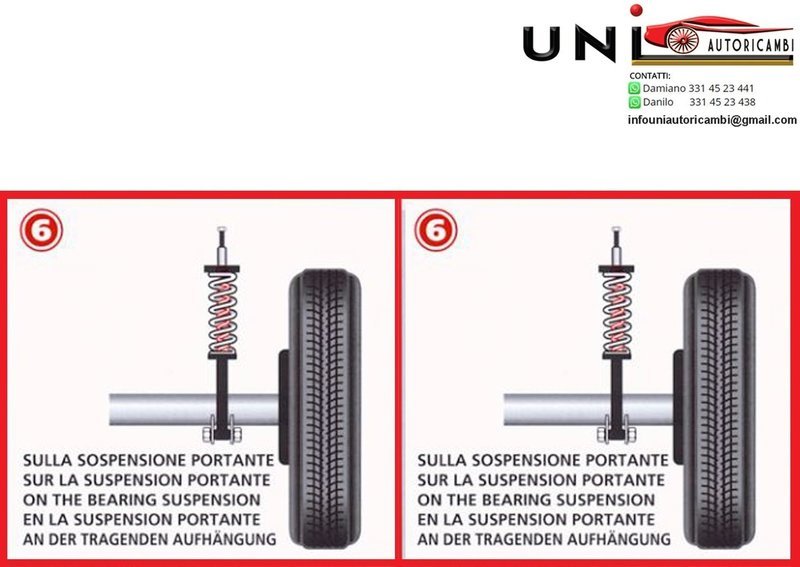 UNI AUTORICAMBI

CONTATTI:
Damiano 331 45 23 441
Danilo 331 45 23 438
infouniautoricambi@gmail.com

6

SULLA SOSPENSIONE PORTANTE
SUR LA SUSPENSION PORTANTE
ON THE BEARING SUSPENSION
EN LA SUSPENSION PORTANTE
AN DER TRAGENDEN AUFHÄNGUNG

6

SULLA SOSPENSIONE PORTANTE
SUR LA SUSPENSION PORTANTE
ON THE BEARING SUSPENSION
EN LA SUSPENSION PORTANTE
AN DER TRAGENDEN AUFHÄNGUNG