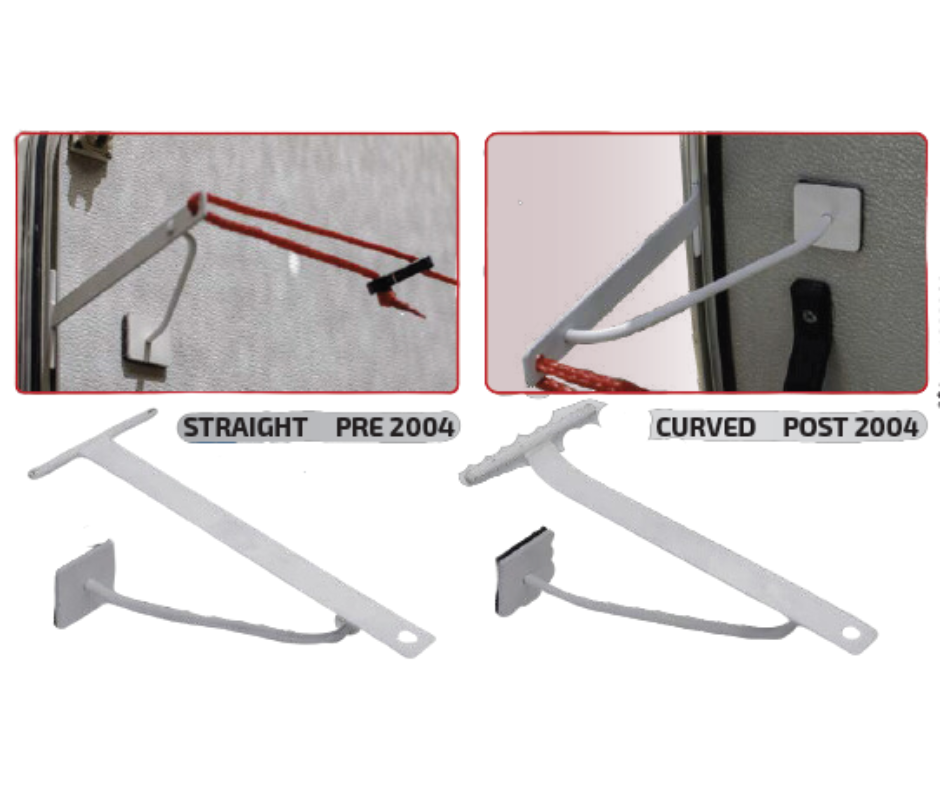 STRAIGHT PRE 2004

CURVED POST 2004