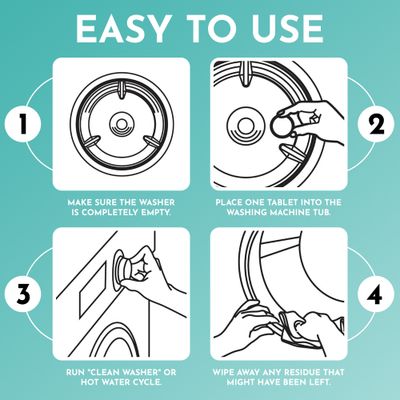 EASY TO USE

1

MAKE SURE THE WASHER IS COMPLETELY EMPTY.

2

PLACE ONE TABLET INTO THE WASHING MACHINE TUB.

3

RUN "CLEAN WASHER" OR HOT WATER CYCLE.

4

WIPE AWAY ANY RESIDUE THAT MIGHT HAVE BEEN LEFT.