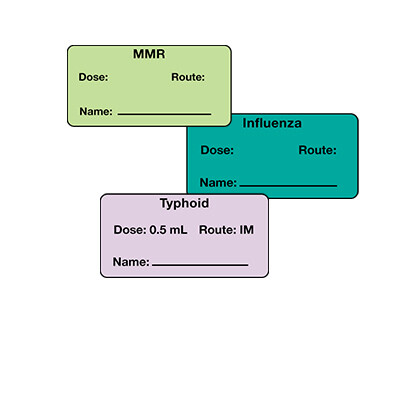 MMR

Dose: Route:

Name: ____

Influenza

Dose: Route:

Name: ____

Typhoid

Dose: 0.5 mL Route: IM

Name: ____