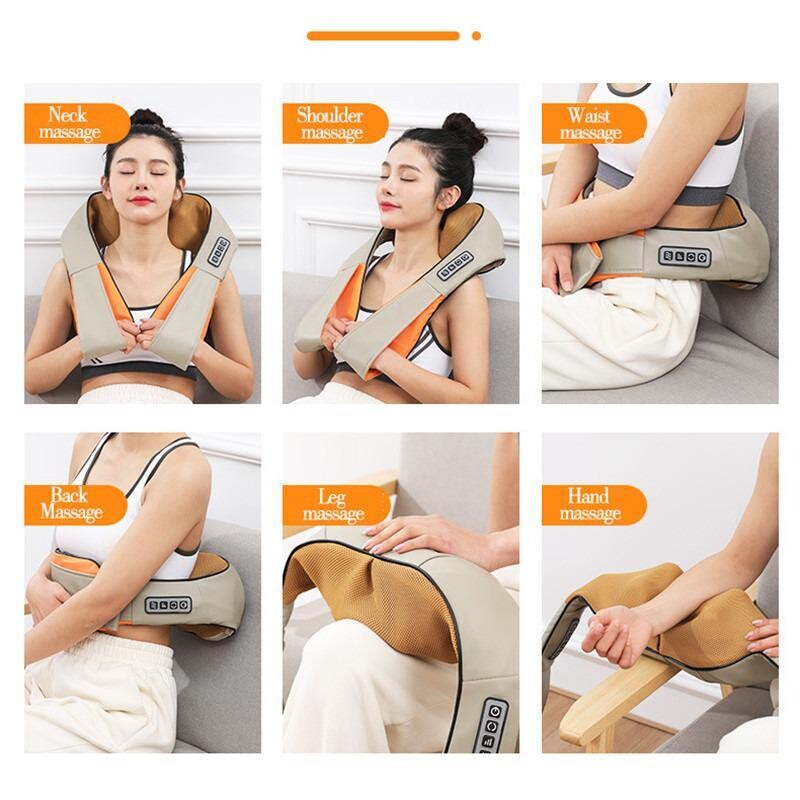 Neck massage

Shoulder massage

Waist massage

Back Massage

Leg massage

Hand massage