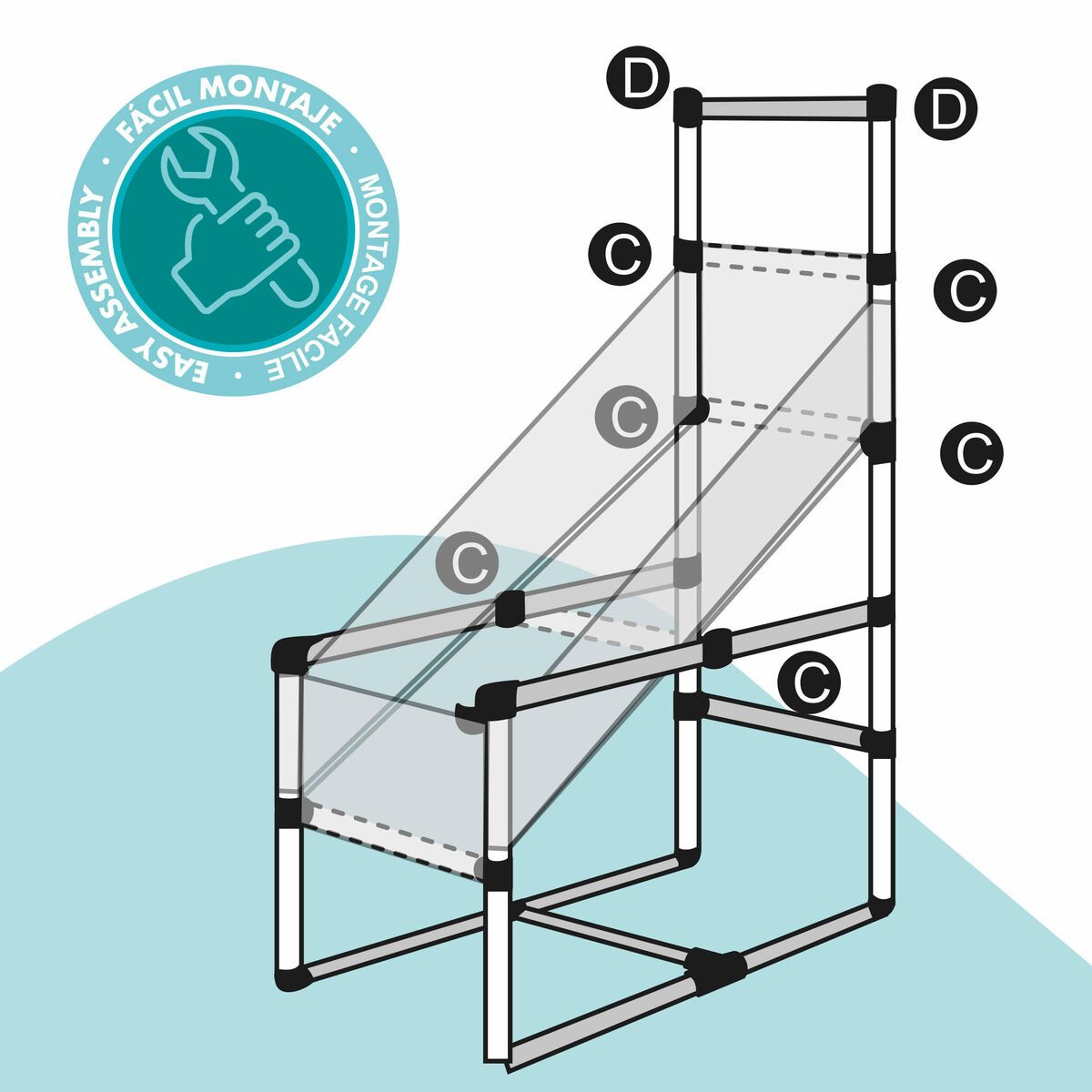 FÁCIL MONTAJE · MONTAGE FACILE · EASY ASSEMBLY ·

D
D
C
C
C
C
C
C