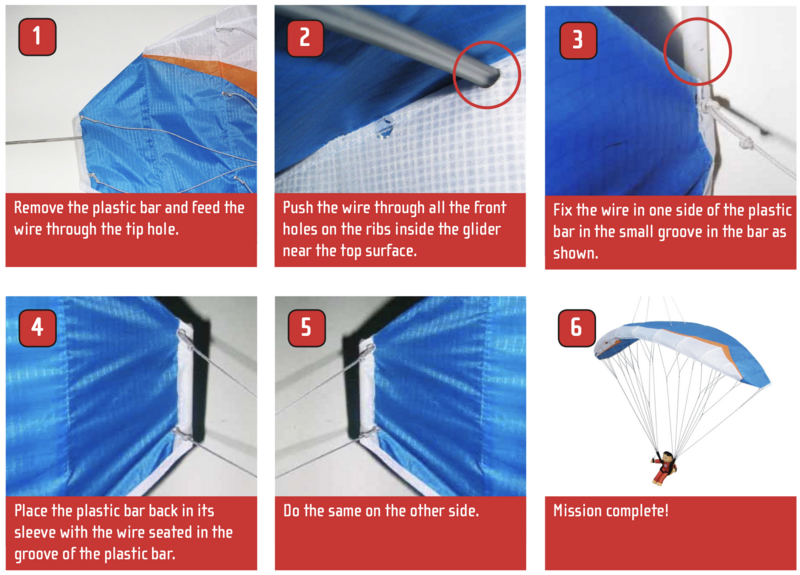 1

Remove the plastic bar and feed the wire through the tip hole.

2

Push the wire through all the front holes on the ribs inside the glider near the top surface.

3

Fix the wire in one side of the plastic bar in the small groove in the bar as shown.

4

Place the plastic bar back in its sleeve with the wire seated in the groove of the plastic bar.

5

Do the same on the other side.

6

Mission complete!