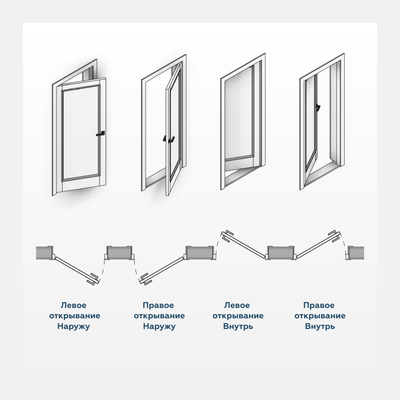 Левое открывание Наружу

Правое открывание Наружу

Левое открывание Внутрь

Правое открывание Внутрь