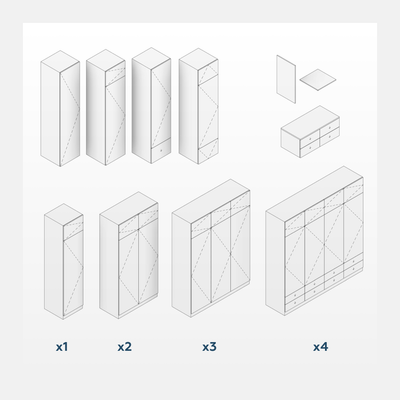 x1 x2 x3 x4