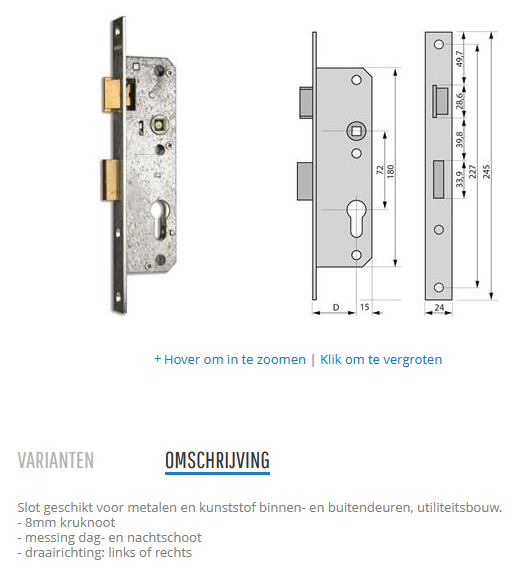 72
180
D
15
49,7
28,6
39,8
33,9
227
245
24

+ Hover om in te zoomen | Klik om te vergroten

VARIANTEN OMSCHRIJVING

Slot geschikt voor metalen en kunststof binnen- en buitendeuren, utiliteitsbouw.
- 8mm kruknoot
- messing dag- en nachtschoot
- draairichting: links of rechts