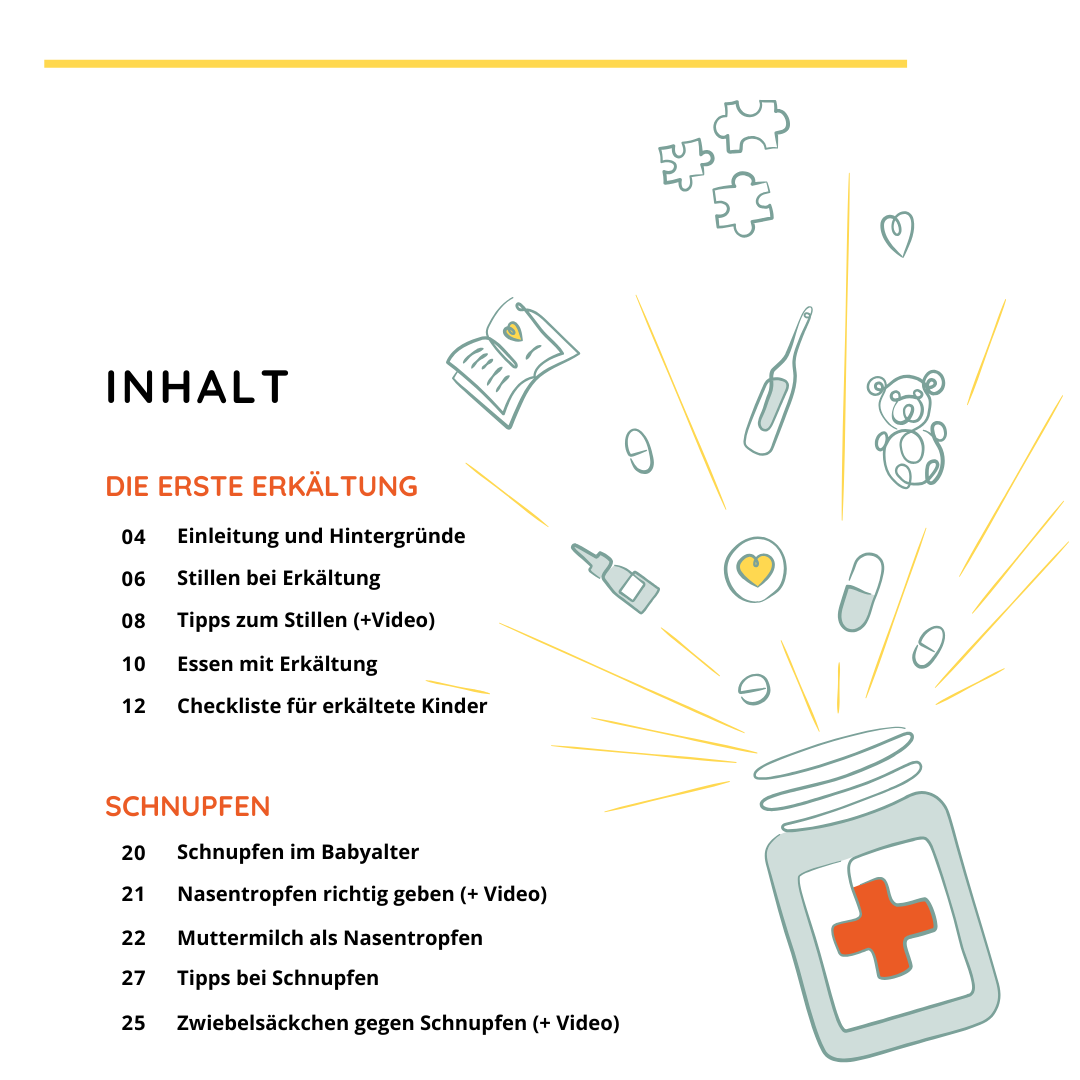 INHALT

DIE ERSTE ERKÄLTUNG

04 Einleitung und Hintergründe

06 Stillen bei Erkältung

08 Tipps zum Stillen (+Video)

10 Essen mit Erkältung

12 Checkliste für erkältete Kinder

SCHNUPFEN

20 Schnupfen im Babyalter

21 Nasentropfen richtig geben (+ Video)

22 Muttermilch als Nasentropfen

27 Tipps bei Schnupfen

25 Zwiebelsäckchen gegen Schnupfen (+ Video)