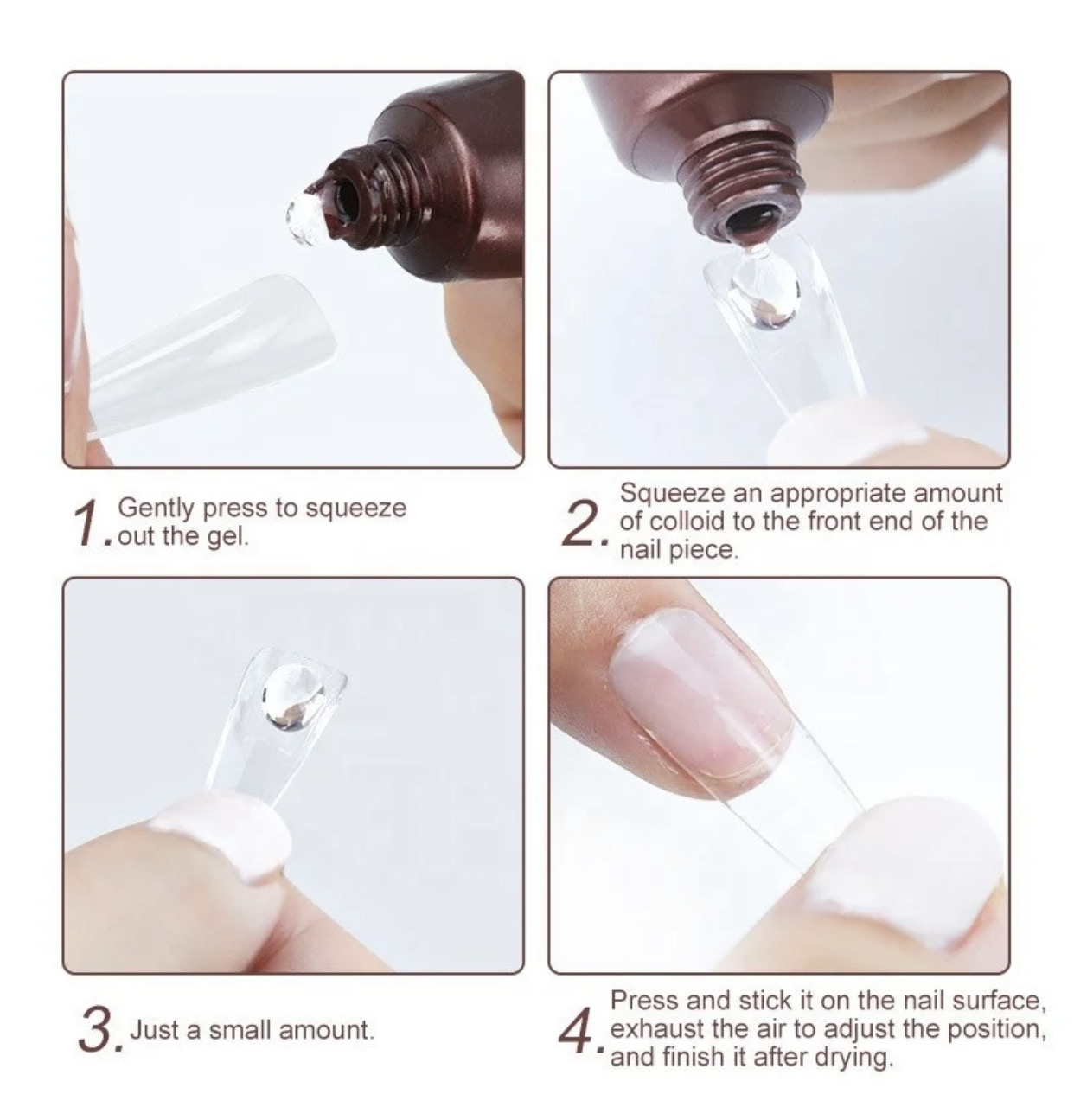 1. Gently press to squeeze out the gel.

2. Squeeze an appropriate amount of colloid to the front end of the nail piece.

3. Just a small amount.

4. Press and stick it on the nail surface, exhaust the air to adjust the position, and finish it after drying.