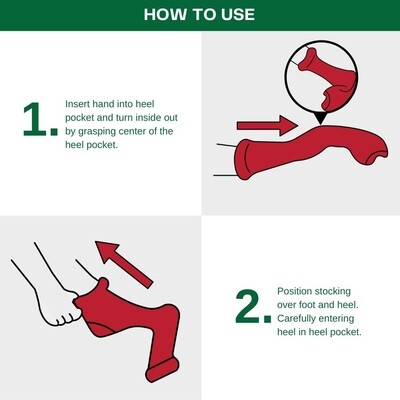 HOW TO USE

1. Insert hand into heel pocket and turn inside out by grasping center of the heel pocket.

2. Position stocking over foot and heel. Carefully entering heel in heel pocket.