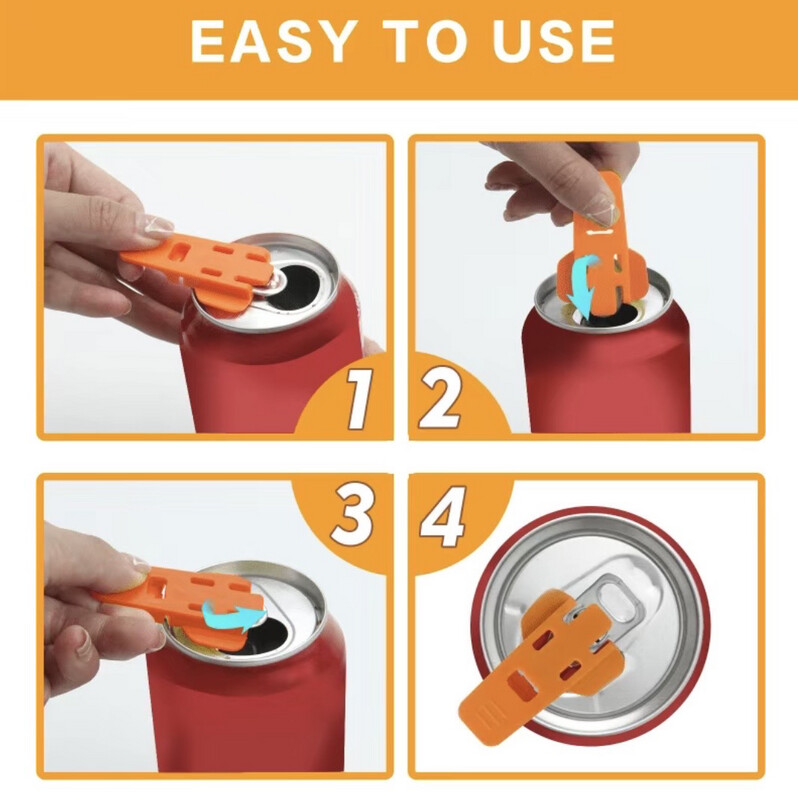 EASY TO USE

1

2

3

4