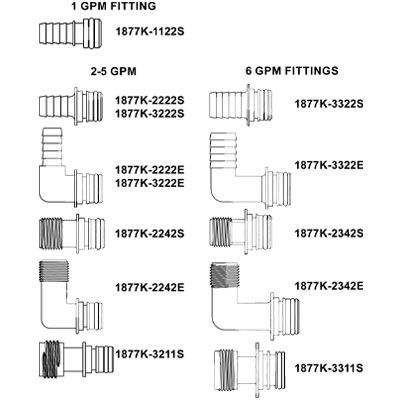 1 GPM FITTING

1877K-1122S

2-5 GPM

1877K-2222S
1877K-3222S

1877K-2222E
1877K-3222E

1877K-2242S

1877K-2242E

1877K-3211S

6 GPM FITTINGS

1877K-3322S

1877K-3322E

1877K-2342S

1877K-2342E

1877K-3311S