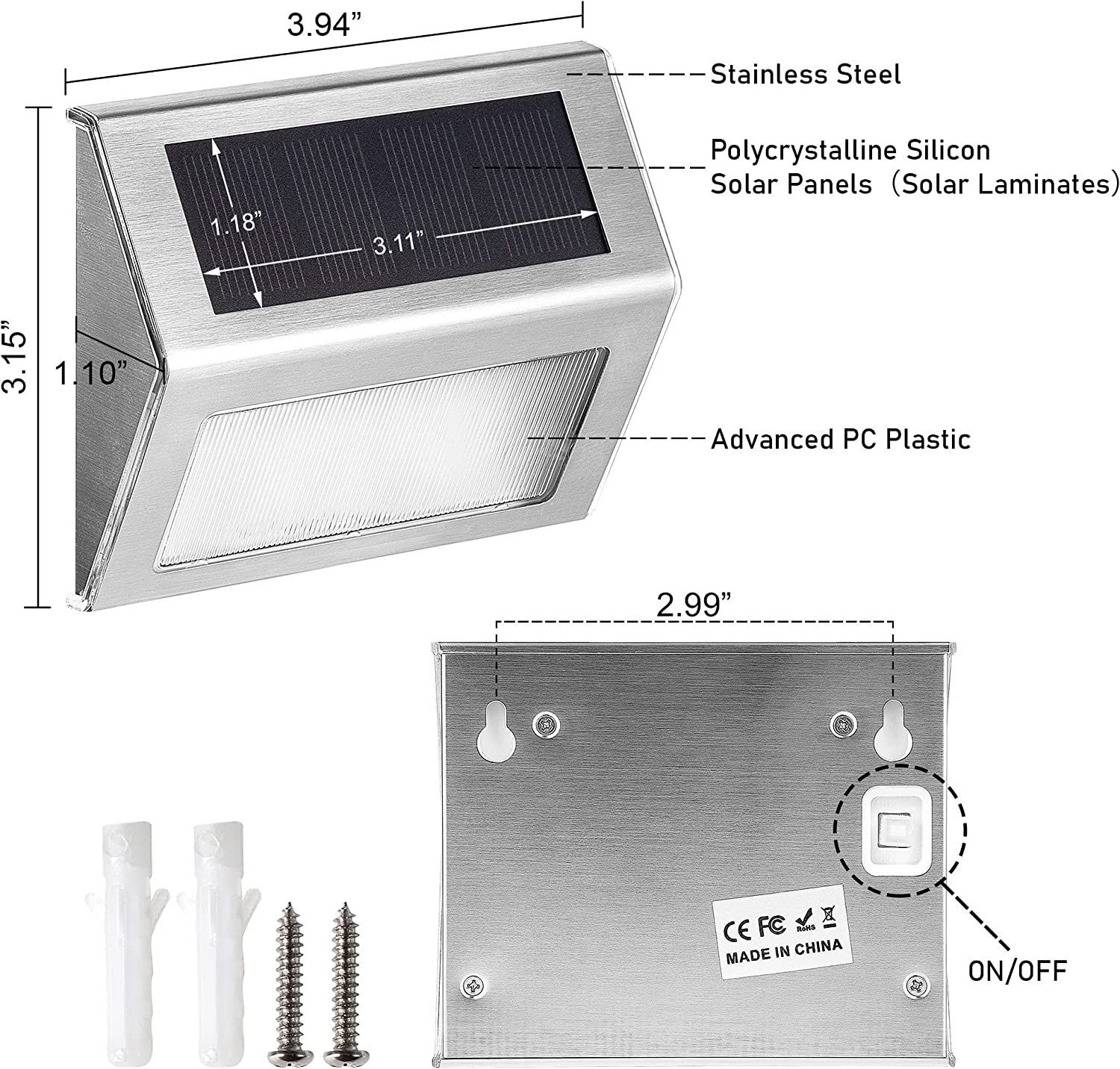 3.94”

Stainless Steel

Polycrystalline Silicon Solar Panels（Solar Laminates）

1.18”

3.11”

3.15”

1.10”

Advanced PC Plastic

2.99”

CE FC RoHS

MADE IN CHINA

ON/OFF