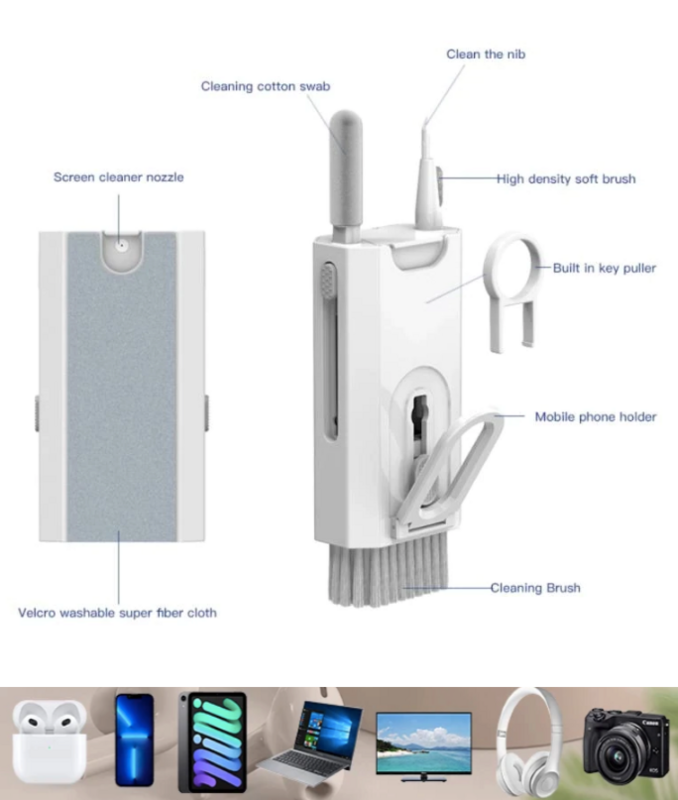 Clean the nib

Cleaning cotton swab

Screen cleaner nozzle

High density soft brush

Built in key puller

Mobile phone holder

Cleaning Brush

Velcro washable super fiber cloth

Canon