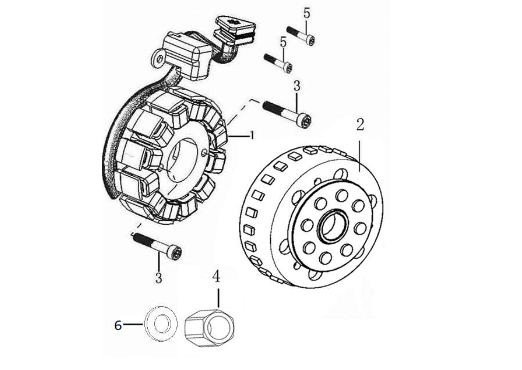 5
5
3
2
1
3
4
6