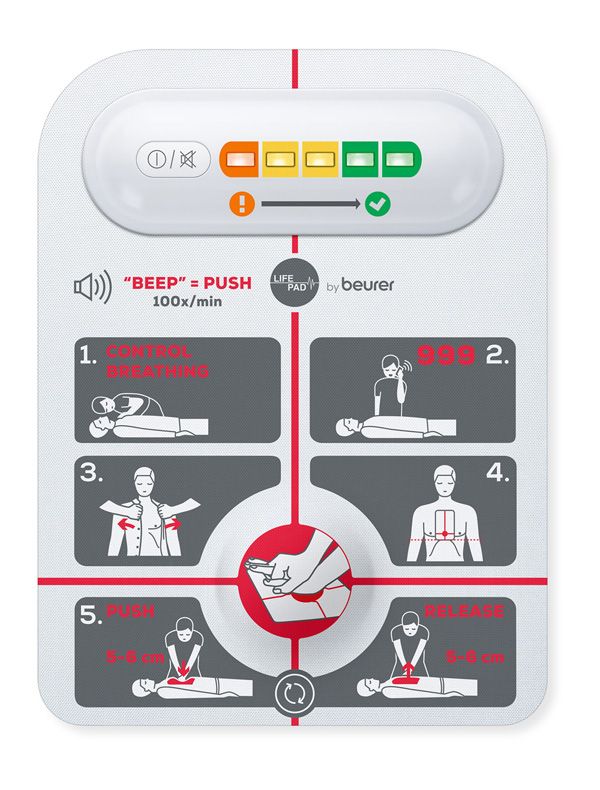 "BEEP" = PUSH
100x/min

LIFE PAD by beurer

1. CONTROL BREATHING

999 2.

3.

4.

5. PUSH
5-6 cm

RELEASE
5-6 cm