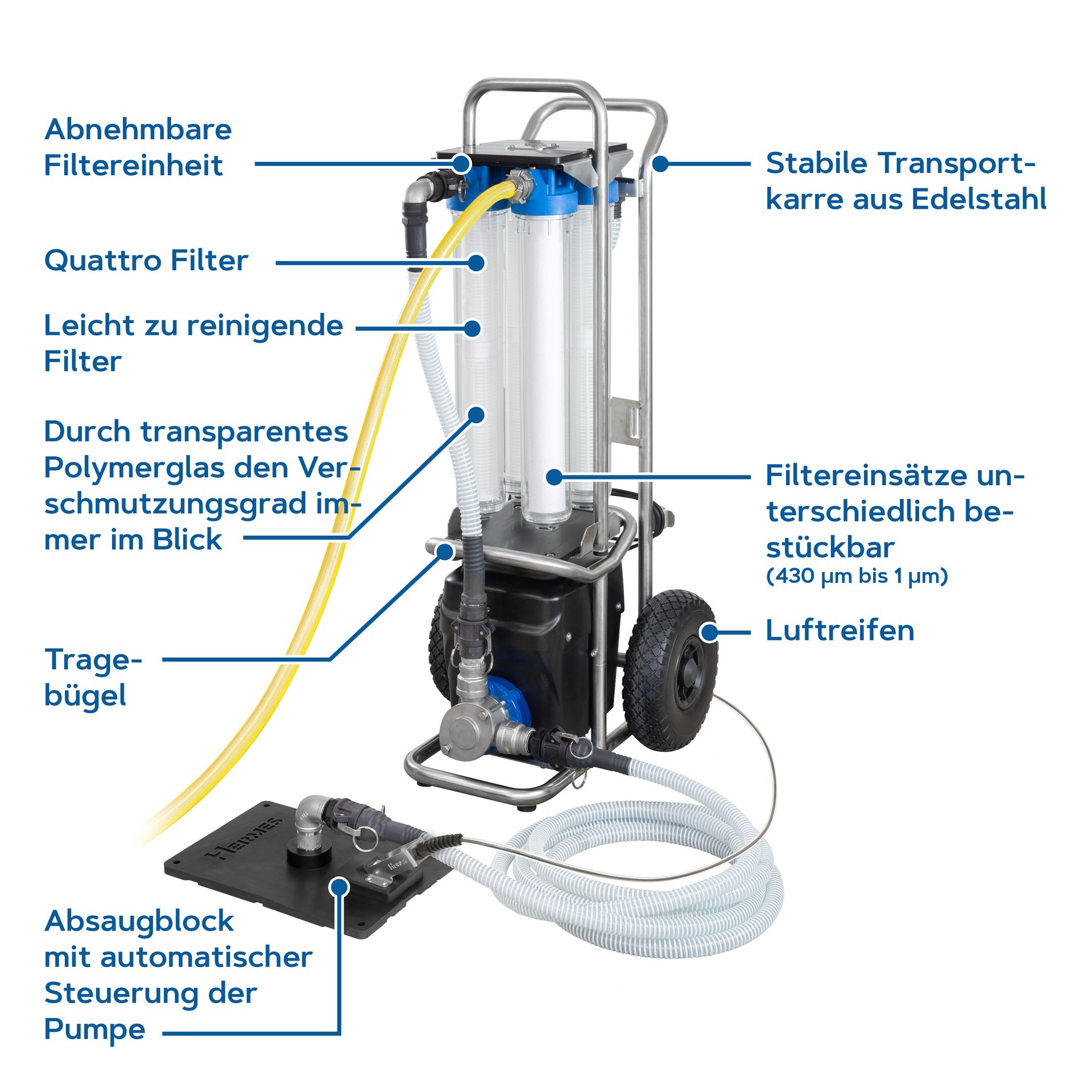 Abnehmbare Filtereinheit

Quattro Filter

Leicht zu reinigende Filter

Durch transparentes Polymerglas den Verschmutzungsgrad immer im Blick

Tragebügel

Absaugblock mit automatischer Steuerung der Pumpe

Stabile Transportkarre aus Edelstahl

Filtereinsätze unterschiedlich bestückbar
(430 µm bis 1 µm)

Luftreifen

HERMES