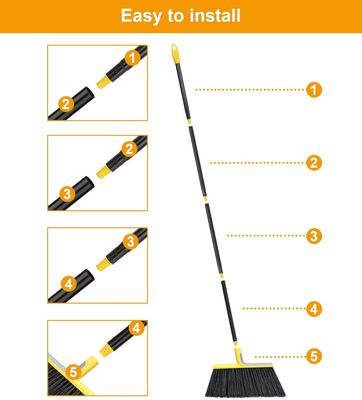 Easy to install

1
2

2
3

3
4

4
5

1
2
3
4
5