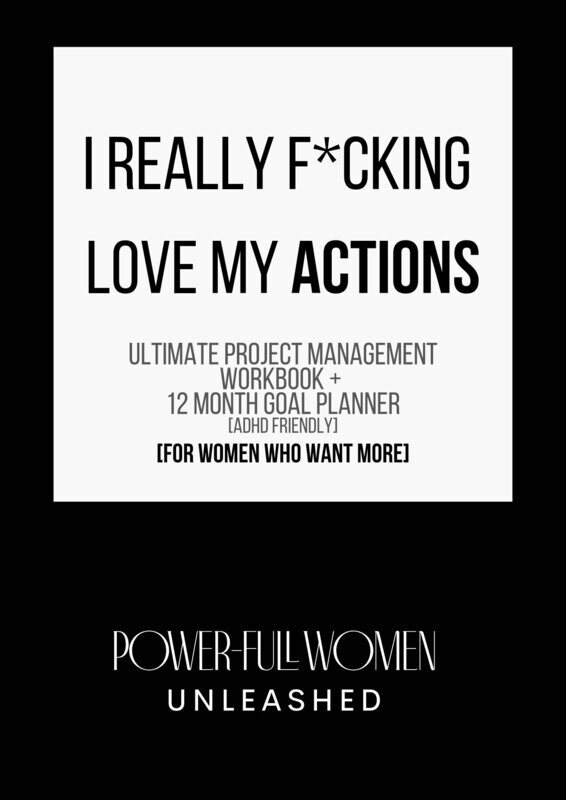 I REALLY F*CKING LOVE MY ACTIONS

ULTIMATE PROJECT MANAGEMENT WORKBOOK + 12 MONTH GOAL PLANNER
[ADHD FRIENDLY]
[FOR WOMEN WHO WANT MORE]

POWER-FULL WOMEN
UNLEASHED