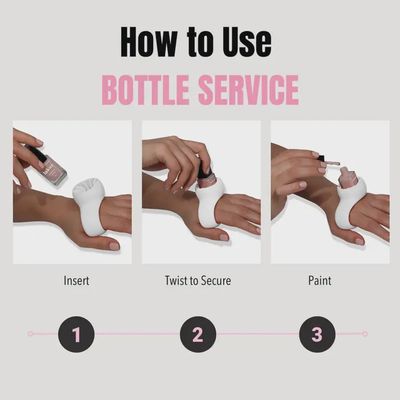 How to Use
BOTTLE SERVICE

Insert

Twist to Secure

Paint

1

2

3